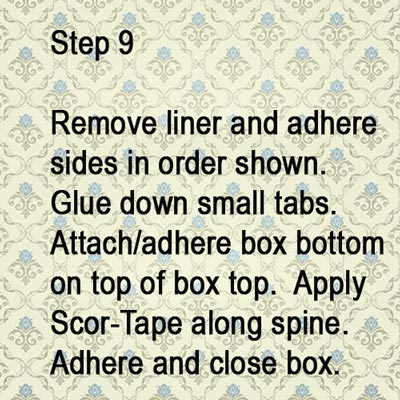 Step 9

Remove liner and adhere sides in order shown. Glue down small tabs. Attach/adhere box bottom on top of box top. Apply Scor-Tape along spine. Adhere and close box.